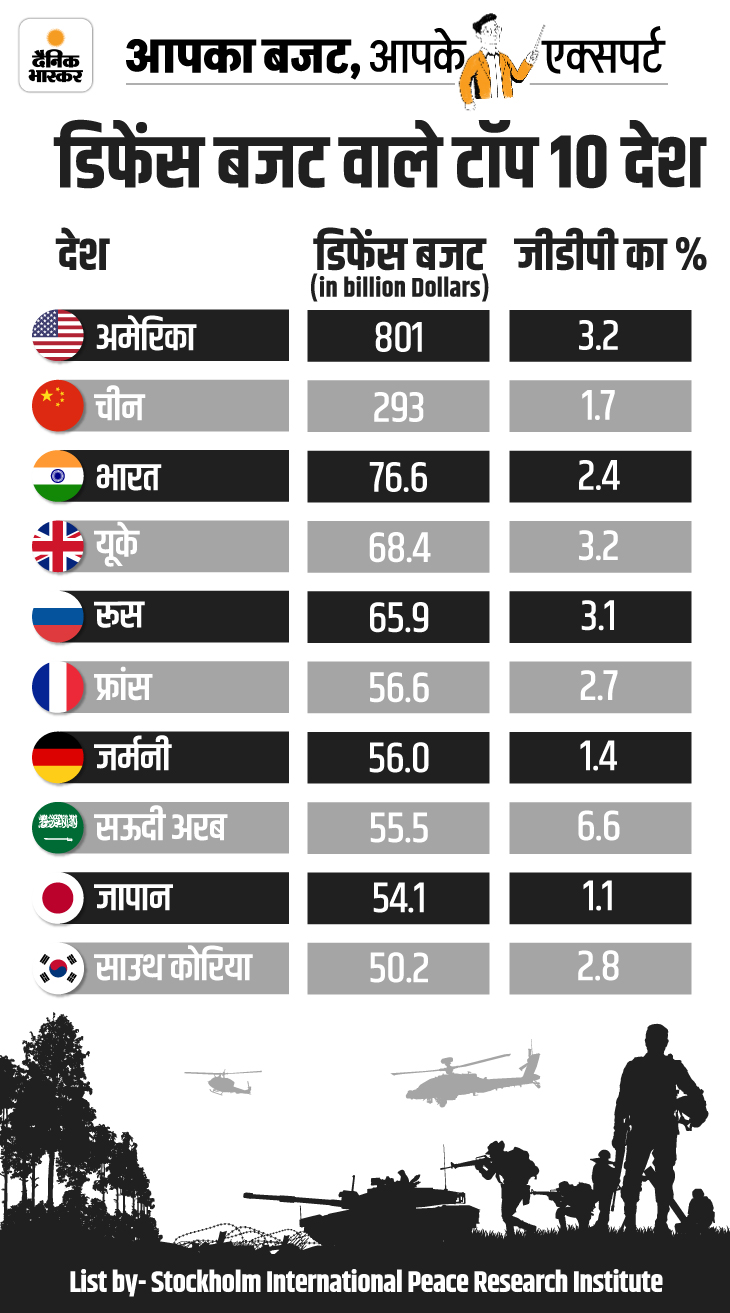 दैनिक भास्कर

आपका बजट, आपके एक्सपर्ट

डिफेंस बजट वाले टॉप 10 देश

| देश | डिफेंस बजट (in billion Dollars) | जीडीपी का % |
|---|---|---|
| अमेरिका | 801 | 3.2 |
| चीन | 293 | 1.7 |
| भारत | 76.6 | 2.4 |
| यूके | 68.4 | 3.2 |
| रूस | 65.9 | 3.1 |
| फ्रांस | 56.6 | 2.7 |
| जर्मनी | 56.0 | 1.4 |
| सऊदी अरब | 55.5 | 6.6 |
| जापान | 54.1 | 1.1 |
| साउथ कोरिया | 50.2 | 2.8 |

List by- Stockholm International Peace Research Institute