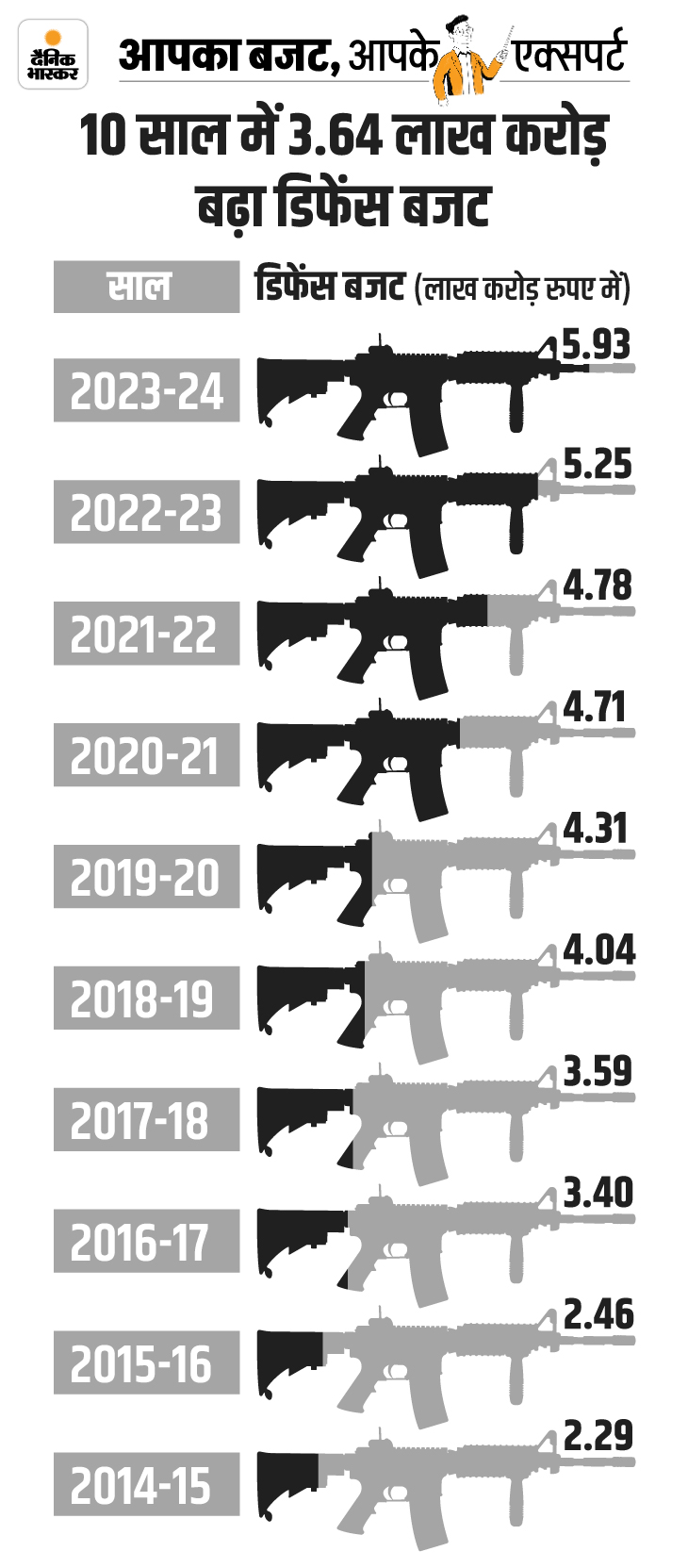 दैनिक भास्कर

आपका बजट, आपके एक्सपर्ट

10 साल में 3.64 लाख करोड़ बढ़ा डिफेंस बजट

| साल | डिफेंस बजट (लाख करोड़ रुपए में) |
|---|---|
| 2023-24 | 5.93 |
| 2022-23 | 5.25 |
| 2021-22 | 4.78 |
| 2020-21 | 4.71 |
| 2019-20 | 4.31 |
| 2018-19 | 4.04 |
| 2017-18 | 3.59 |
| 2016-17 | 3.40 |
| 2015-16 | 2.46 |
| 2014-15 | 2.29 |